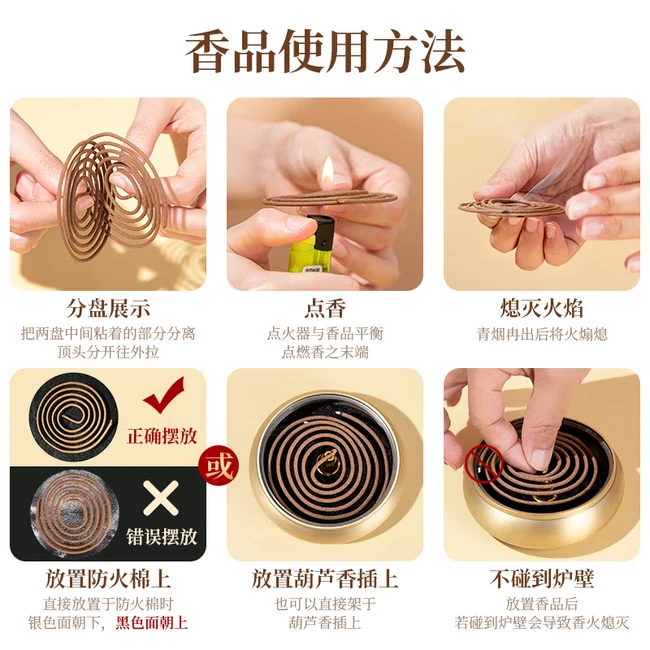 香品使用方法

分盘展示
把两盘中间粘着的部分分离
顶头分开往外拉

点香
点火器与香品平衡
点燃香之末端

熄灭火焰
青烟冉出后将火煽熄

正确摆放

错误摆放

或

放置防火棉上
直接放置于防火棉时
银色面朝下，黑色面朝上

放置葫芦香插上
也可以直接架于
葫芦香插上

不碰到炉壁
放置香品后
若碰到炉壁会导致香火熄灭